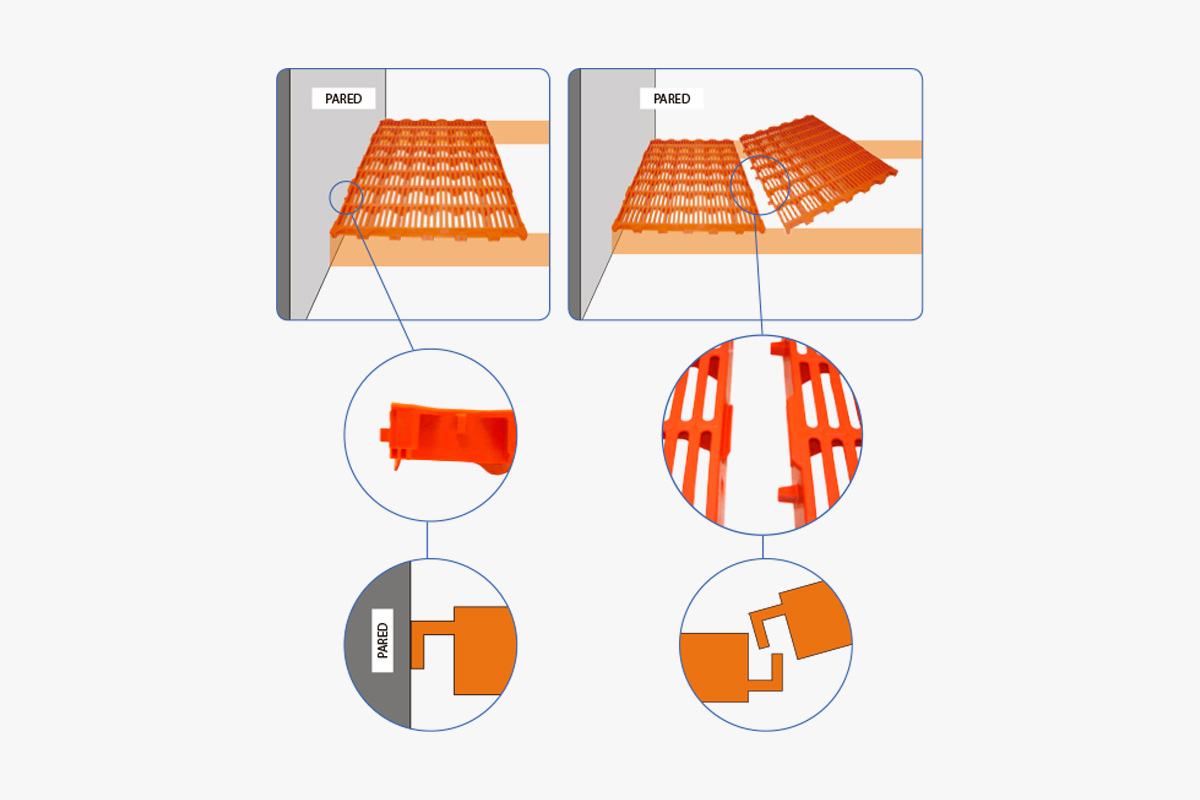 PARED

PARED

PARED